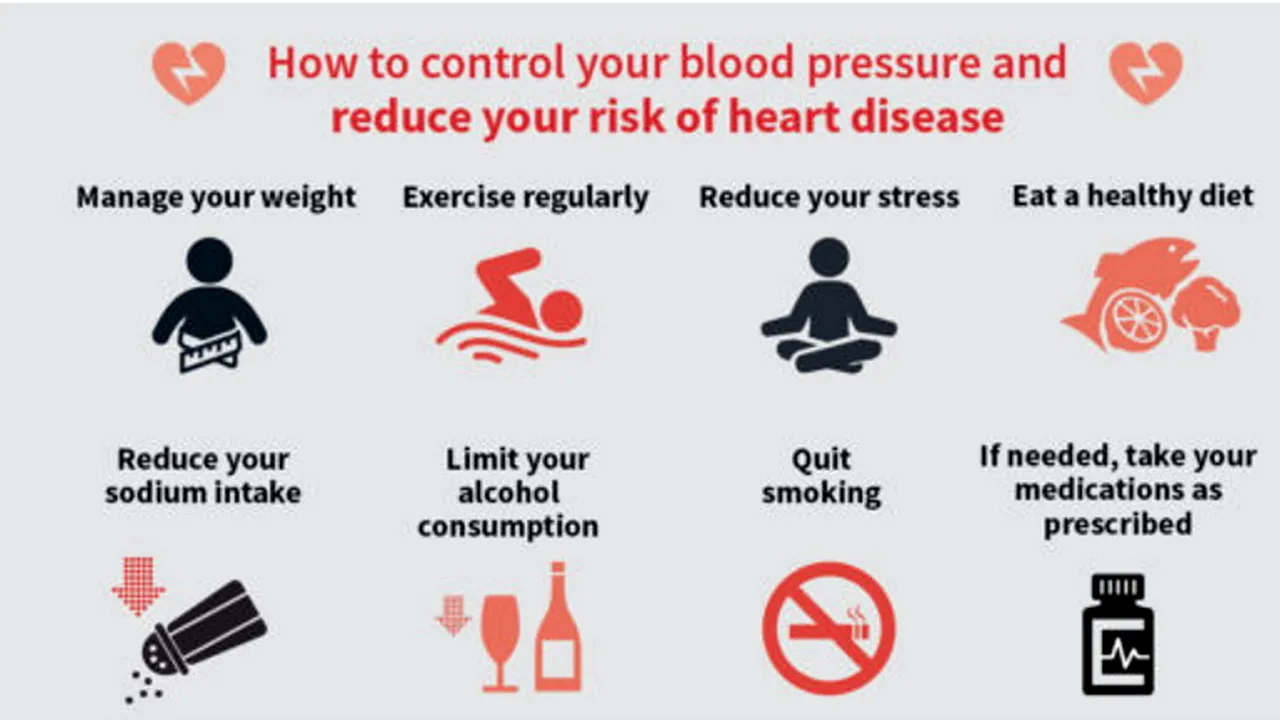 How to control your blood pressure and reduce your risk of heart disease

Manage your weight

Exercise regularly

Reduce your stress

Eat a healthy diet

Reduce your sodium intake

Limit your alcohol consumption

Quit smoking

If needed, take your medications as prescribed