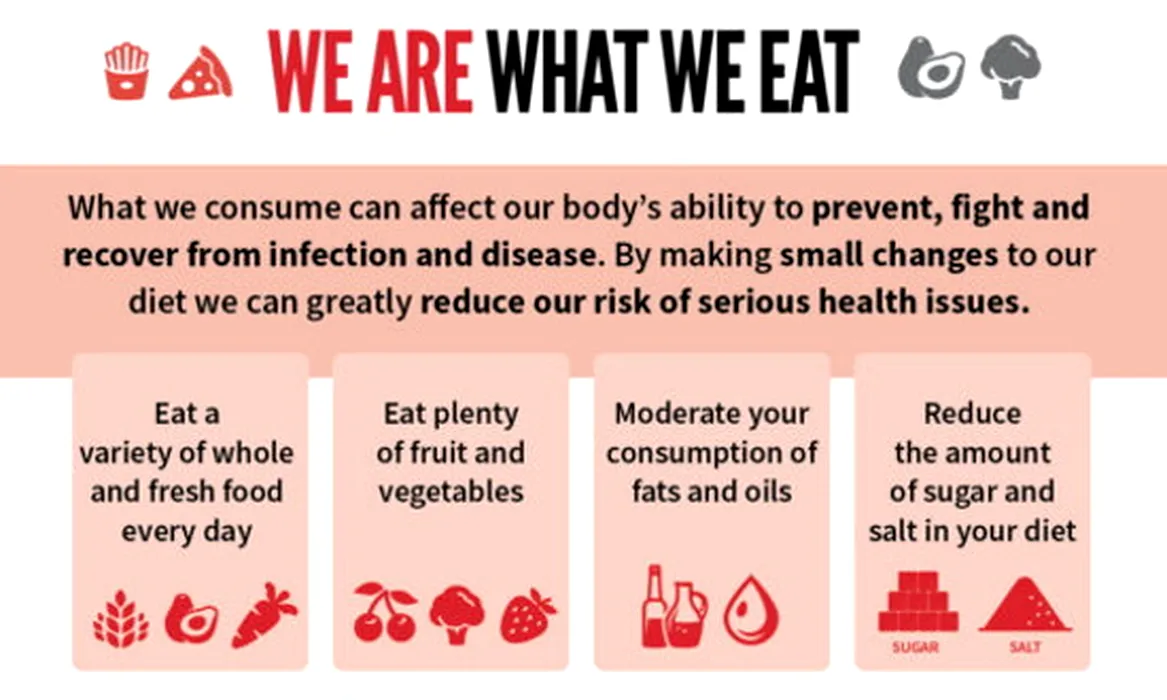 WE ARE WHAT WE EAT

What we consume can affect our body's ability to prevent, fight and recover from infection and disease. By making small changes to our diet we can greatly reduce our risk of serious health issues.

Eat a variety of whole and fresh food every day

Eat plenty of fruit and vegetables

Moderate your consumption of fats and oils

Reduce the amount of sugar and salt in your diet

SUGAR

SALT