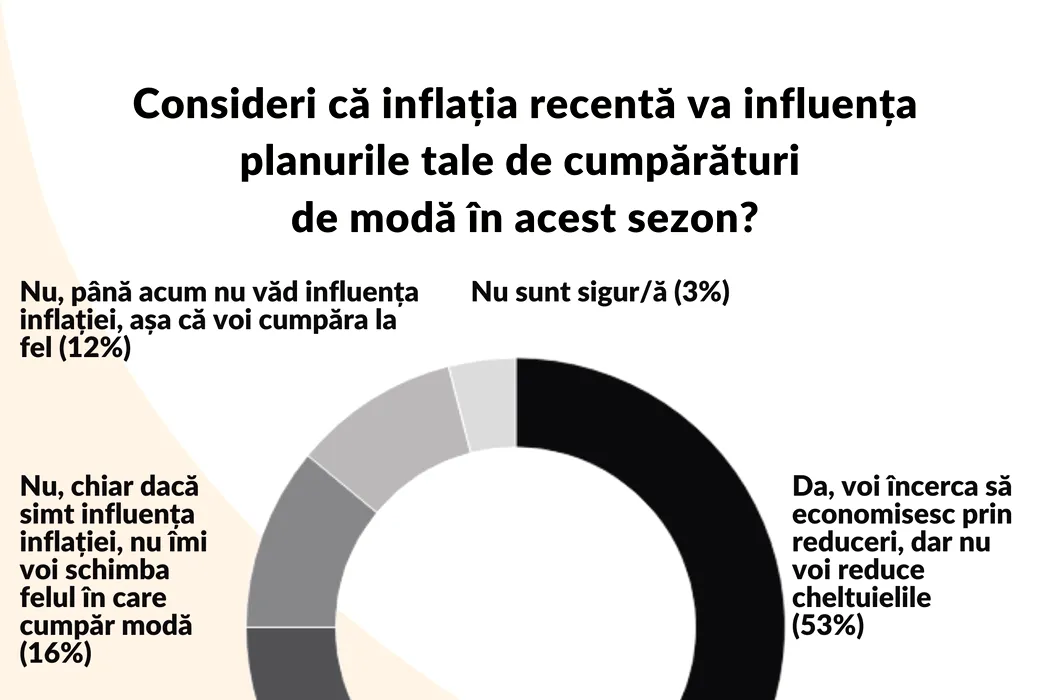 Consideri că inflația recentă va influența planurile tale de cumpărături de modă în acest sezon?

Nu, până acum nu văd influența inflației, așa că voi cumpăra la fel (12%)

Nu sunt sigur/ă (3%)

Nu, chiar dacă simt influența inflației, nu îmi voi schimba felul în care cumpăr modă (16%)

Da, voi încerca să economisesc prin reduceri, dar nu voi reduce cheltuielile (53%)