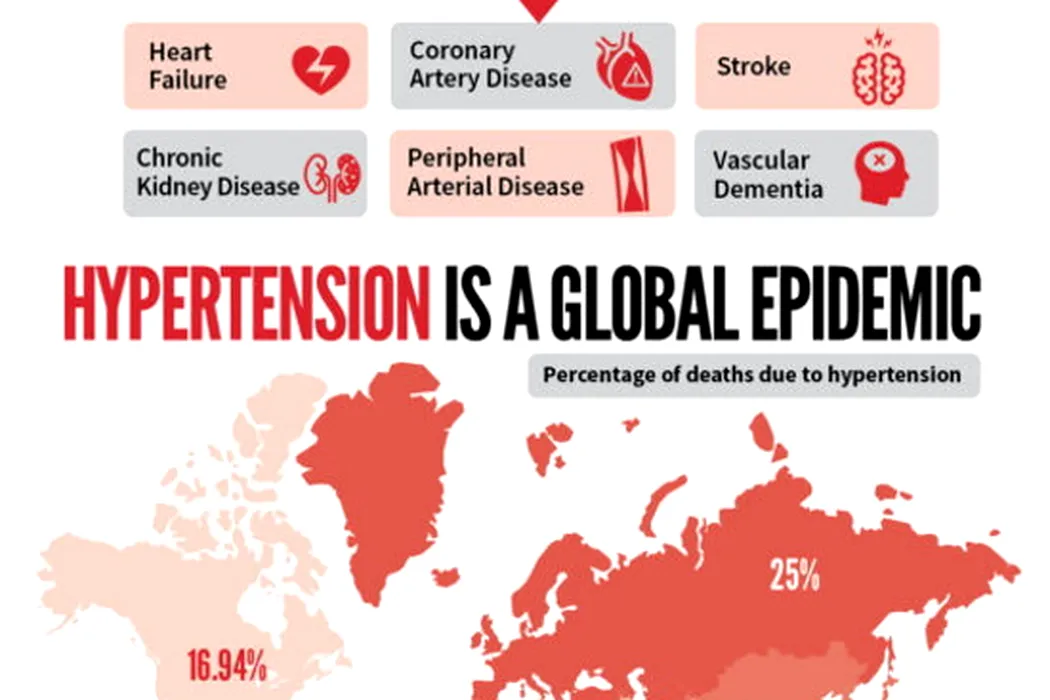 Heart Failure

Coronary Artery Disease

Stroke

Chronic Kidney Disease

Peripheral Arterial Disease

Vascular Dementia

HYPERTENSION IS A GLOBAL EPIDEMIC

Percentage of deaths due to hypertension

25%

16.94%